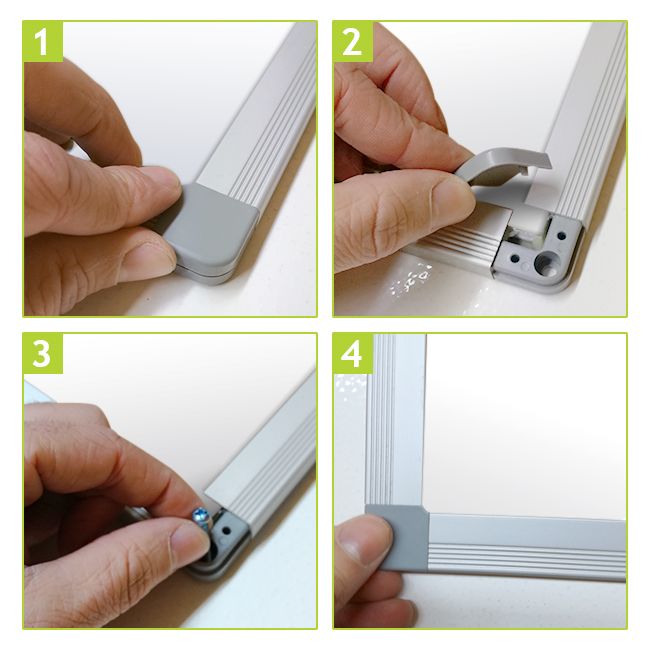 1

2

3

4