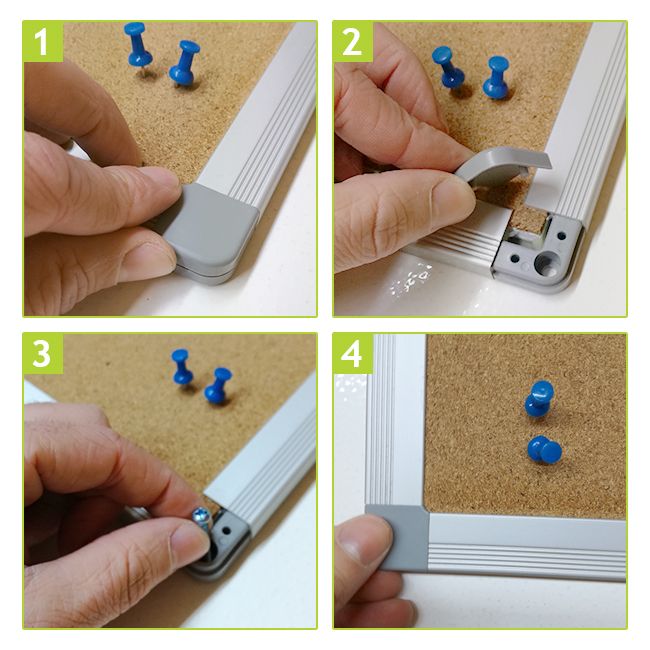 1

2

3

4